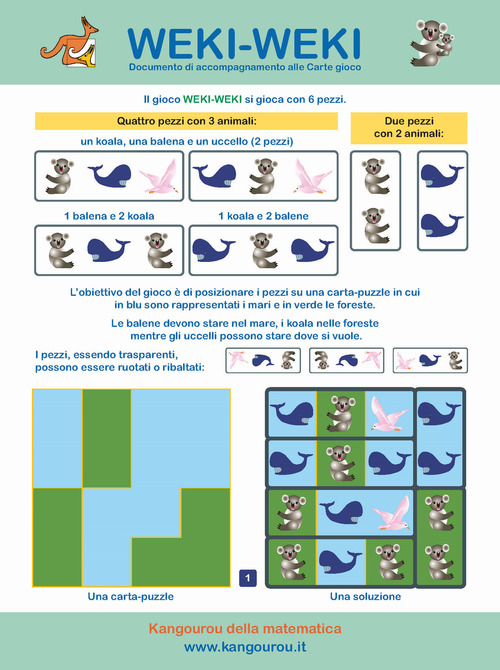 WEKI-WEKI
Documento di accompagnamento alle Carte gioco

Il gioco WEKI-WEKI si gioca con 6 pezzi.

Quattro pezzi con 3 animali:
un koala, una balena e un uccello (2 pezzi)

1 balena e 2 koala
1 koala e 2 balene

Due pezzi con 2 animali:

L'obiettivo del gioco è di posizionare i pezzi su una carta-puzzle in cui in blu sono rappresentati i mari e in verde le foreste.

Le balene devono stare nel mare, i koala nelle foreste mentre gli uccelli possono stare dove si vuole.

I pezzi, essendo trasparenti, possono essere ruotati o ribaltati:

1

Una carta-puzzle
Una soluzione

Kangourou della matematica
www.kangourou.it